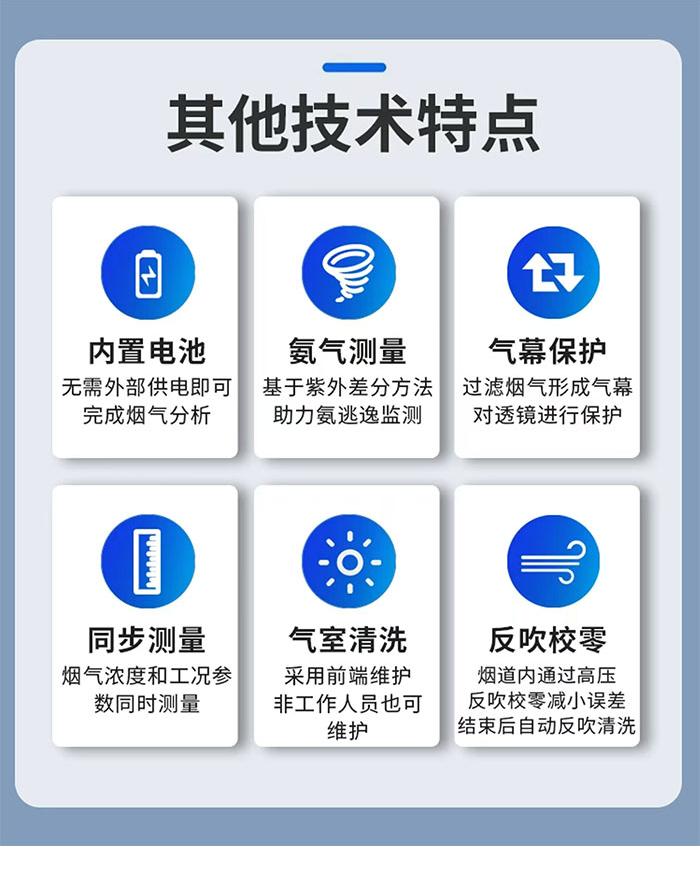 其他技术特点

内置电池

无需外部供电即可完成烟气分析

氨气测量

基于紫外差分方法助力氨逃逸监测

气幕保护

过滤烟气形成气幕对透镜进行保护

同步测量

烟气浓度和工况参数同时测量

气室清洗

采用前端维护非工作人员也可维护

反吹校零

烟道内通过高压反吹校零减小误差结束后自动反吹清洗