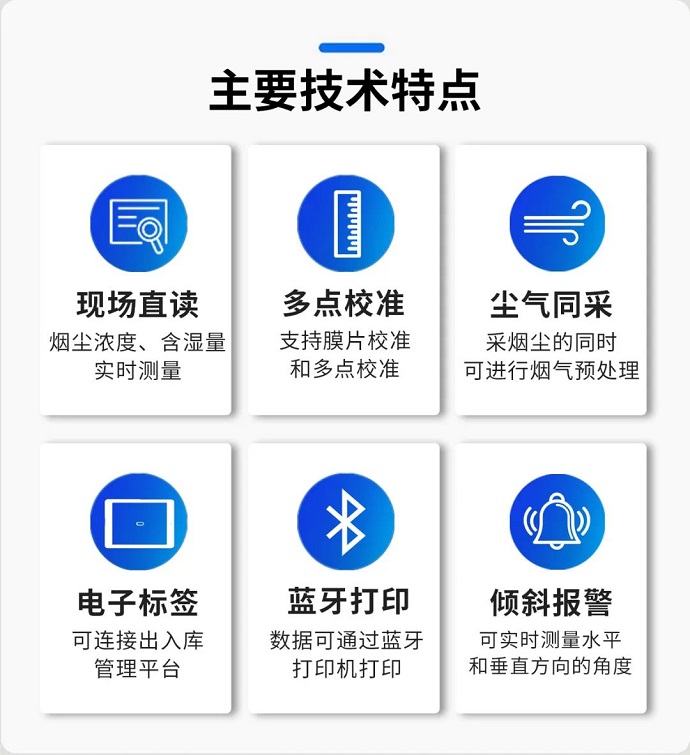 主要技术特点

现场直读
烟尘浓度、含湿量
实时测量

多点校准
支持膜片校准
和多点校准

尘气同采
采烟尘的同时
可进行烟气预处理

电子标签
可连接出入库
管理平台

蓝牙打印
数据可通过蓝牙
打印机打印

倾斜报警
可实时测量水平
和垂直方向的角度