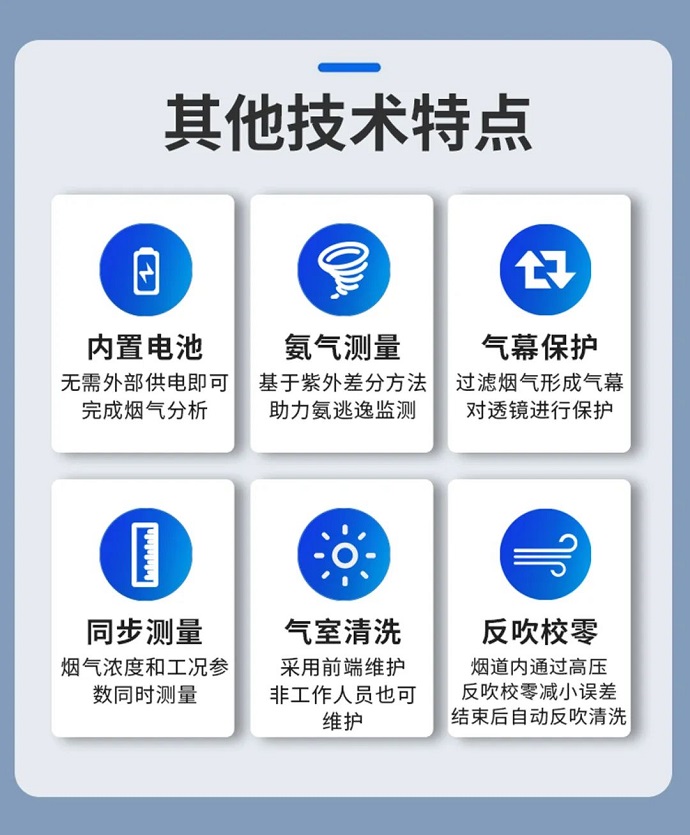 其他技术特点

内置电池
无需外部供电即可完成烟气分析

氨气测量
基于紫外差分方法助力氨逃逸监测

气幕保护
过滤烟气形成气幕对透镜进行保护

同步测量
烟气浓度和工况参数同时测量

气室清洗
采用前端维护非工作人员也可维护

反吹校零
烟道内通过高压反吹校零减小误差结束后自动反吹清洗